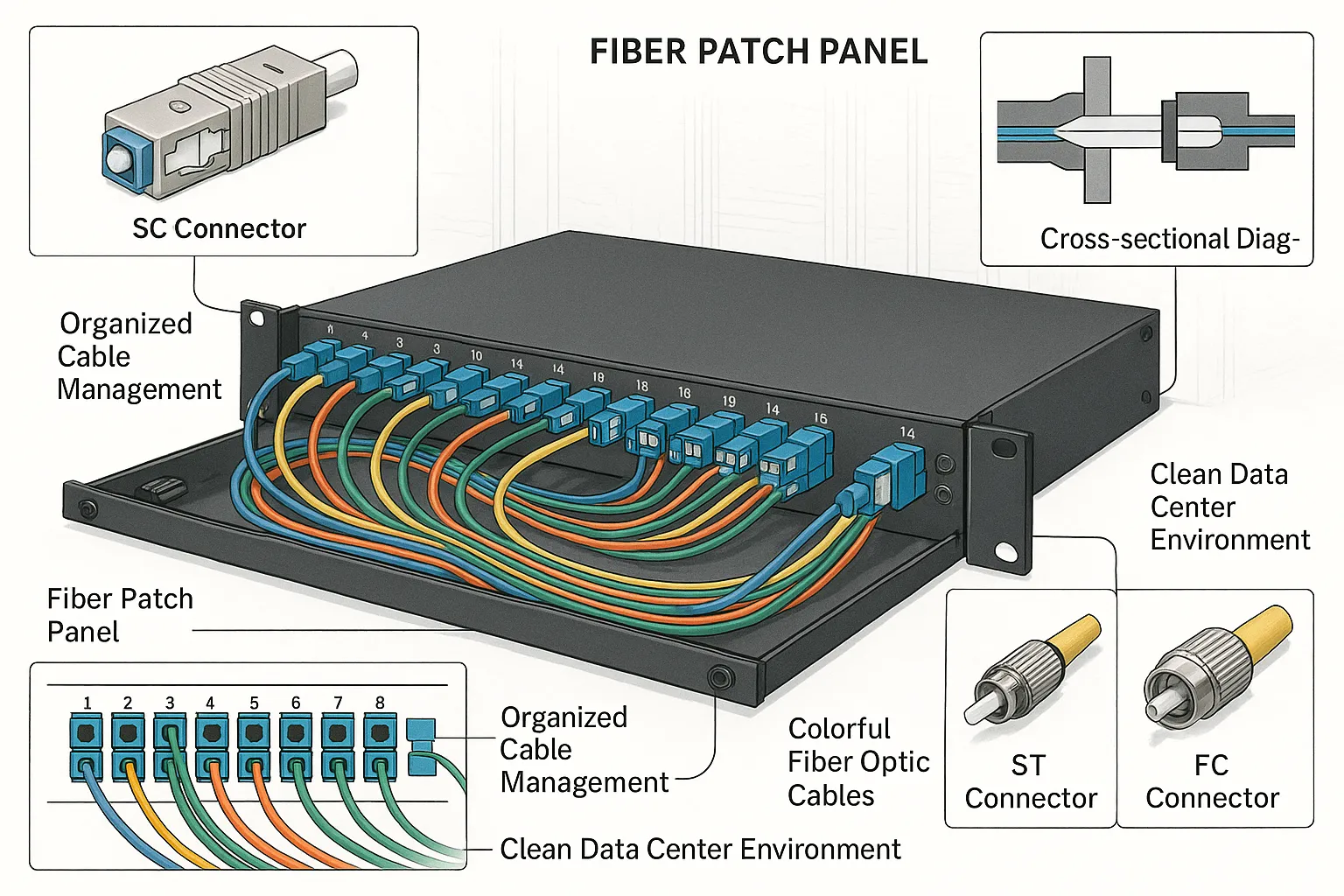 FIBER PATCH PANEL

SC Connector

Cross-sectional Diag-

Organized Cable Management

11 4 3 3 10 14 14 18 18 16 19 14 16 14

Clean Data Center Environment

Fiber Patch Panel

1 2 3 4 5 6 7 8

Organized Cable Management

Colorful Fiber Optic Cables

ST Connector

FC Connector

Clean Data Center Environment