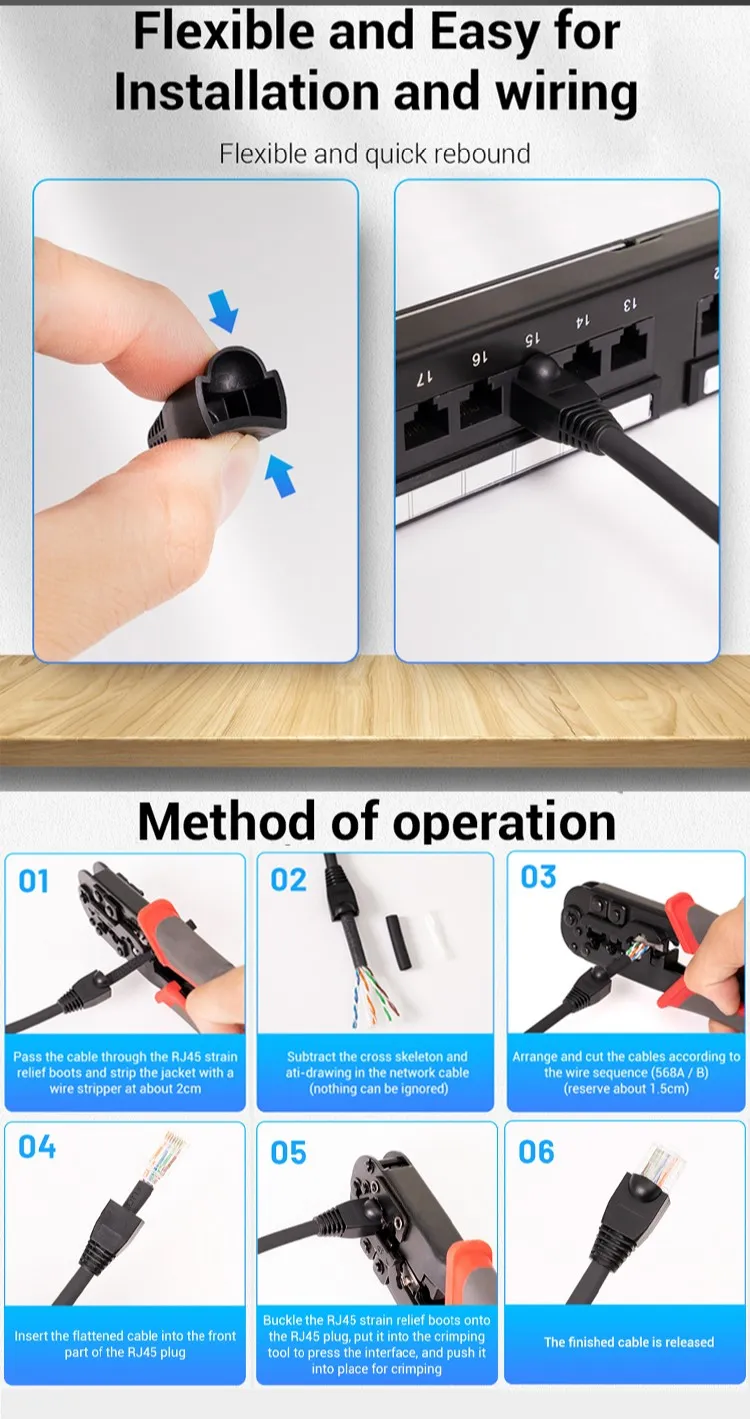 Flexible and Easy for Installation and wiring

Flexible and quick rebound

17 16 15 14 13

Method of operation

01

Pass the cable through the RJ45 strain relief boots and strip the jacket with a wire stripper at about 2cm

02

Subtract the cross skeleton and ati-drawing in the network cable (nothing can be ignored)

03

Arrange and cut the cables according to the wire sequence (568A / B) (reserve about 1.5cm)

04

Insert the flattened cable into the front part of the RJ45 plug

05

Buckle the RJ45 strain relief boots onto the RJ45 plug, put it into the crimping tool to press the interface, and push it into place for crimping

06

The finished cable is released