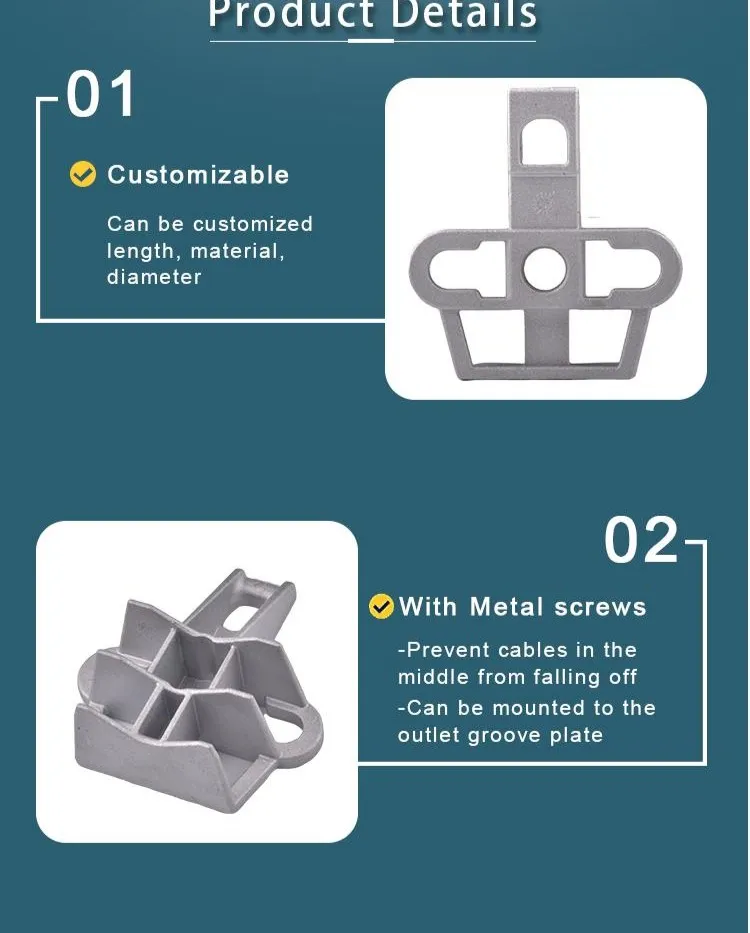 Product Details

01

Customizable

Can be customized length, material, diameter

02

With Metal screws

-Prevent cables in the middle from falling off
-Can be mounted to the outlet groove plate