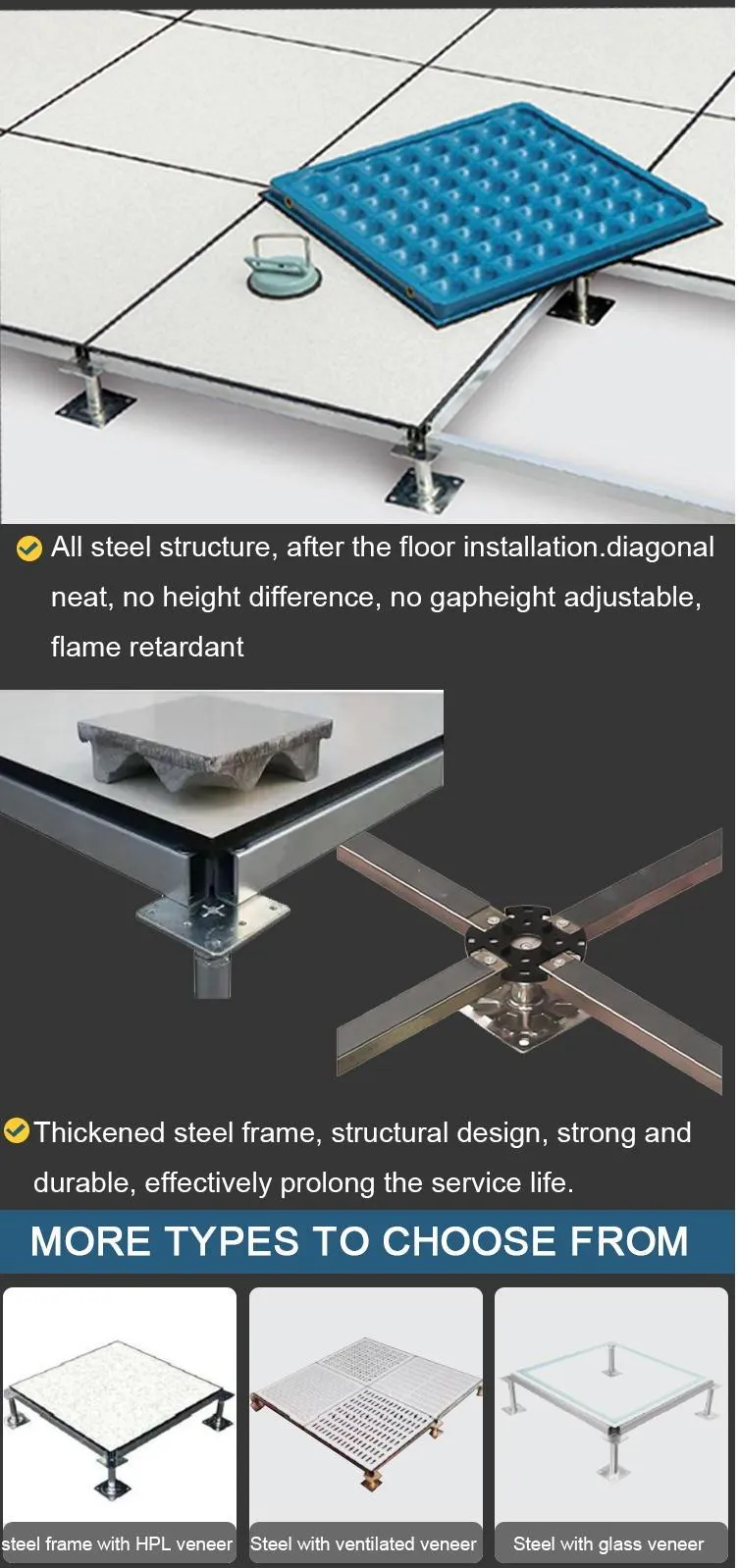 All steel structure, after the floor installation.diagonal neat, no height difference, no gapheight adjustable, flame retardant

Thickened steel frame, structural design, strong and durable, effectively prolong the service life.

MORE TYPES TO CHOOSE FROM

steel frame with HPL veneer

Steel with ventilated veneer

Steel with glass veneer