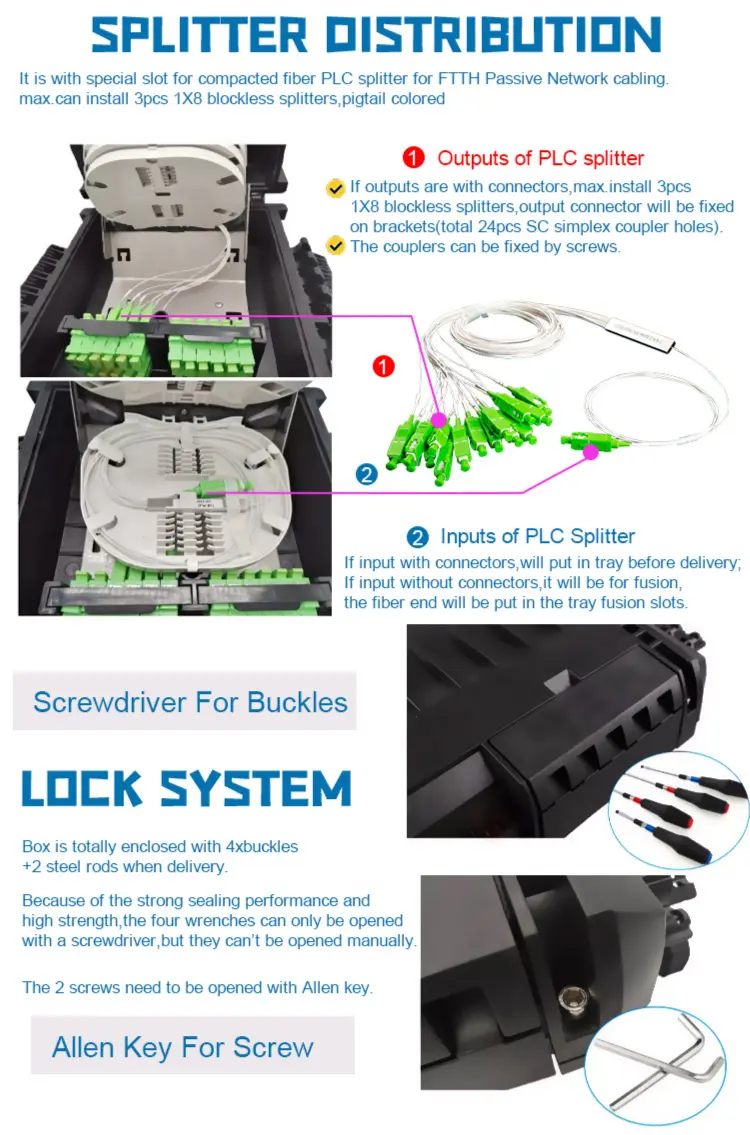 SPLITTER DISTRIBUTION

It is with special slot for compacted fiber PLC splitter for FTTH Passive Network cabling. max.can install 3pcs 1X8 blockless splitters,pigtail colored

1 Outputs of PLC splitter

If outputs are with connectors,max.install 3pcs 1X8 blockless splitters,output connector will be fixed on brackets(total 24pcs SC simplex coupler holes).

The couplers can be fixed by screws.

1

2

2 Inputs of PLC Splitter

If input with connectors,will put in tray before delivery;
If input without connectors,it will be for fusion, the fiber end will be put in the tray fusion slots.

Screwdriver For Buckles

LOCK SYSTEM

Box is totally enclosed with 4xbuckles +2 steel rods when delivery.

Because of the strong sealing performance and high strength,the four wrenches can only be opened with a screwdriver,but they can't be opened manually.

The 2 screws need to be opened with Allen key.

Allen Key For Screw